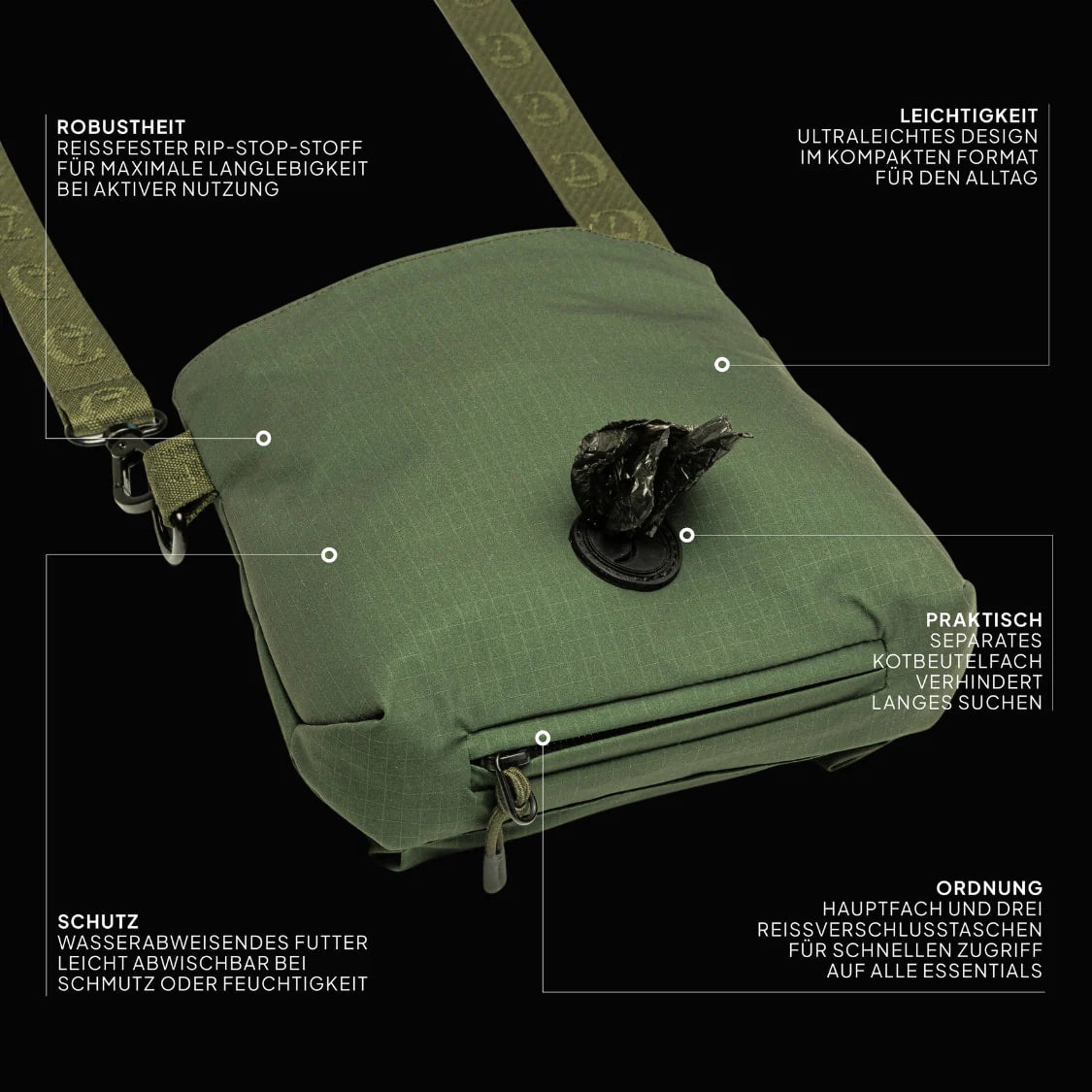 ROBUSTHEIT
REISSFESTER RIP-STOP-STOFF FÜR MAXIMALE LANGLEBIGKEIT BEI AKTIVER NUTZUNG

LEICHTIGKEIT
ULTRALEICHTES DESIGN IM KOMPAKTEN FORMAT FÜR DEN ALLTAG

PRAKTISCH
SEPARATES KOTBEUTELFACH VERHINDERT LANGES SUCHEN

SCHUTZ
WASSERABWEISENDES FUTTER LEICHT ABWISCHBAR BEI SCHMUTZ ODER FEUCHTIGKEIT

ORDNUNG
HAUPTFACH UND DREI REISSVERSCHLUSSTASCHEN FÜR SCHNELLEN ZUGRIFF AUF ALLE ESSENTIALS